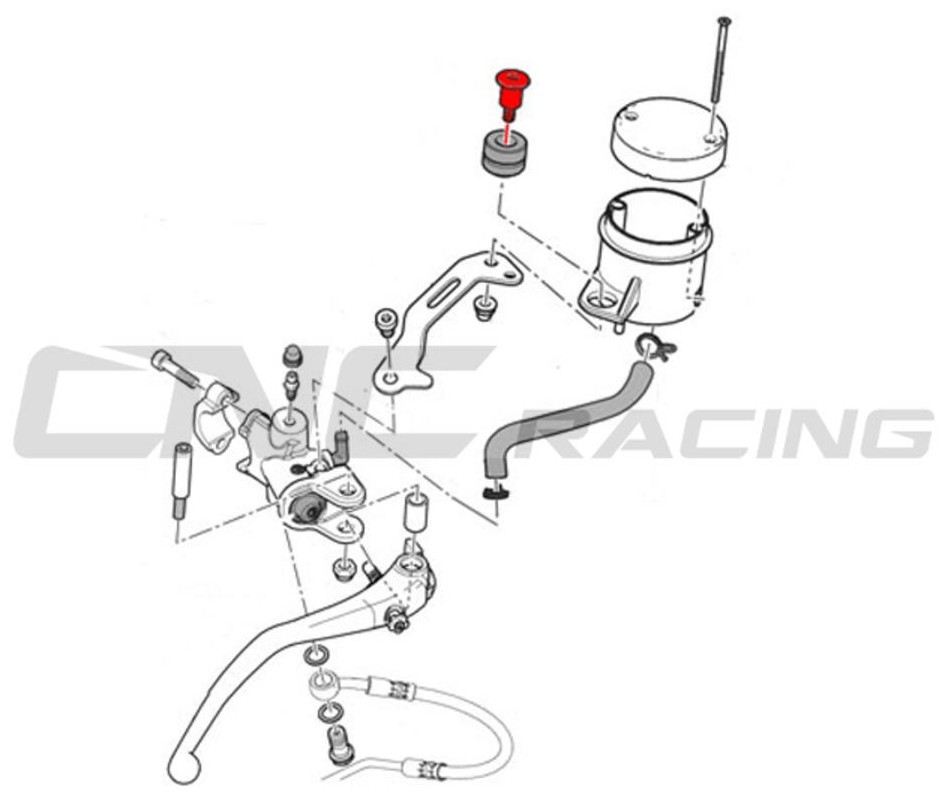 CNC RACING