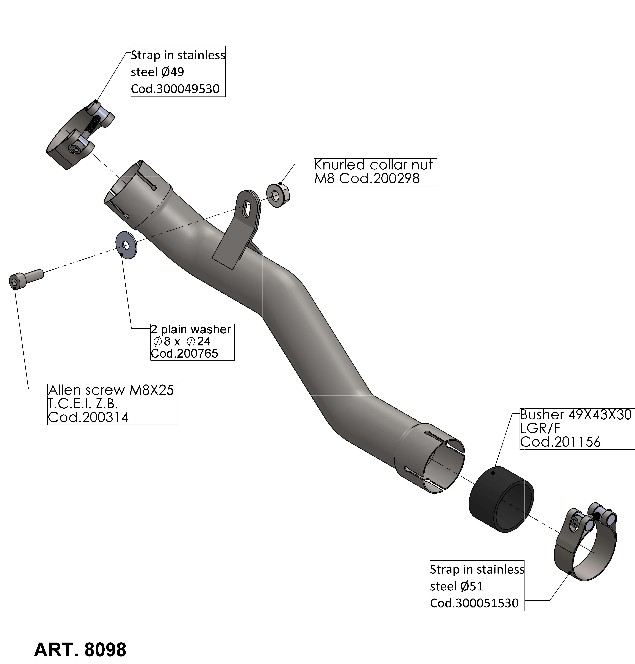 Strap in stainless steel Ø49
Cod.300049530

Knurled collar nut
M8 Cod.200298

2 plain washer
Ø8 x Ø24
Cod.200765

Allen screw M8X25
T.C.E.I. Z.B.
Cod.200314

Busher 49X43X30
LGR/F
Cod.201156

Strap in stainless steel Ø51
Cod.300051530

ART. 8098