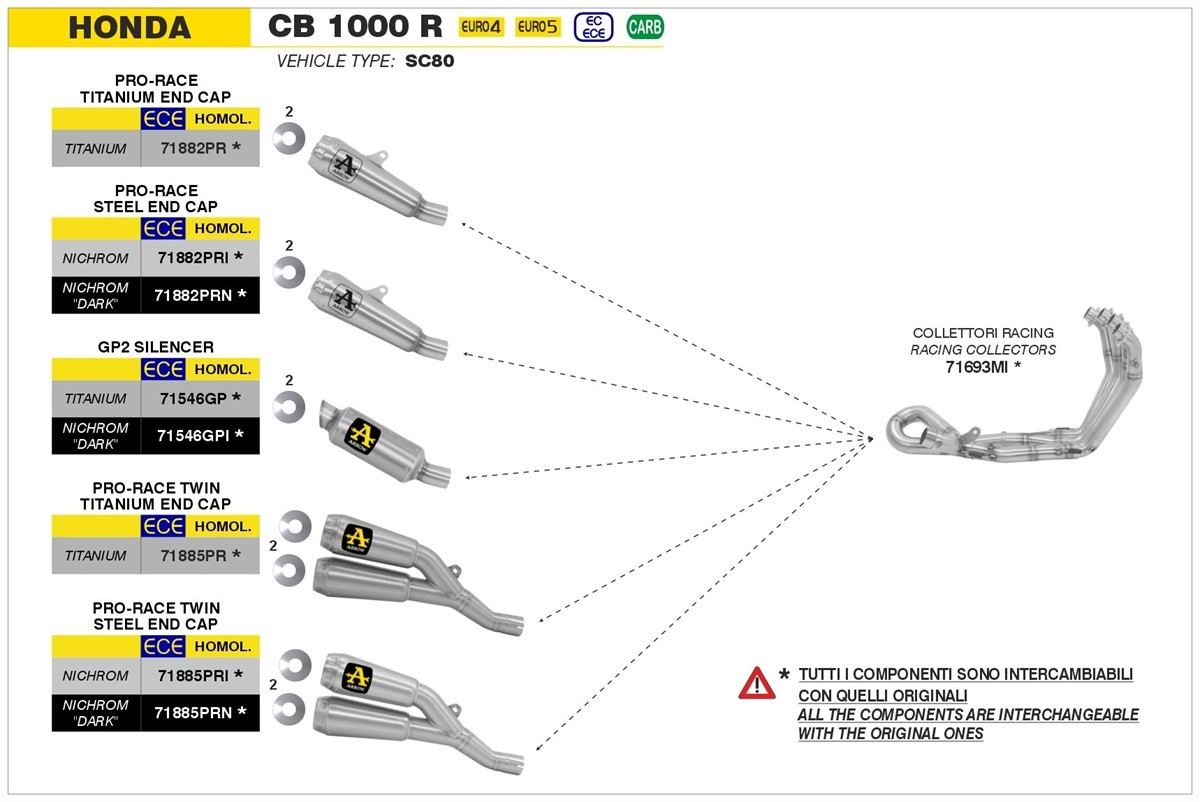 HONDA CB 1000 R EURO4 EURO5 EC ECE CARB

VEHICLE TYPE: SC80

PRO-RACE
TITANIUM END CAP

| | ECE HOMOL. |
|---|---|
| TITANIUM | 71882PR * |

2

PRO-RACE
STEEL END CAP

| | ECE HOMOL. |
|---|---|
| NICHROM | 71882PRI * |
| NICHROM "DARK" | 71882PRN * |

2

GP2 SILENCER

| | ECE HOMOL. |
|---|---|
| TITANIUM | 71546GP * |
| NICHROM "DARK" | 71546GPI * |

2

PRO-RACE TWIN
TITANIUM END CAP

| | ECE HOMOL. |
|---|---|
| TITANIUM | 71885PR * |

2

PRO-RACE TWIN
STEEL END CAP

| | ECE HOMOL. |
|---|---|
| NICHROM | 71885PRI * |
| NICHROM "DARK" | 71885PRN * |

2

COLLETTORI RACING
RACING COLLECTORS
71693MI *

* TUTTI I COMPONENTI SONO INTERCAMBIABILI CON QUELLI ORIGINALI
ALL THE COMPONENTS ARE INTERCHANGEABLE WITH THE ORIGINAL ONES