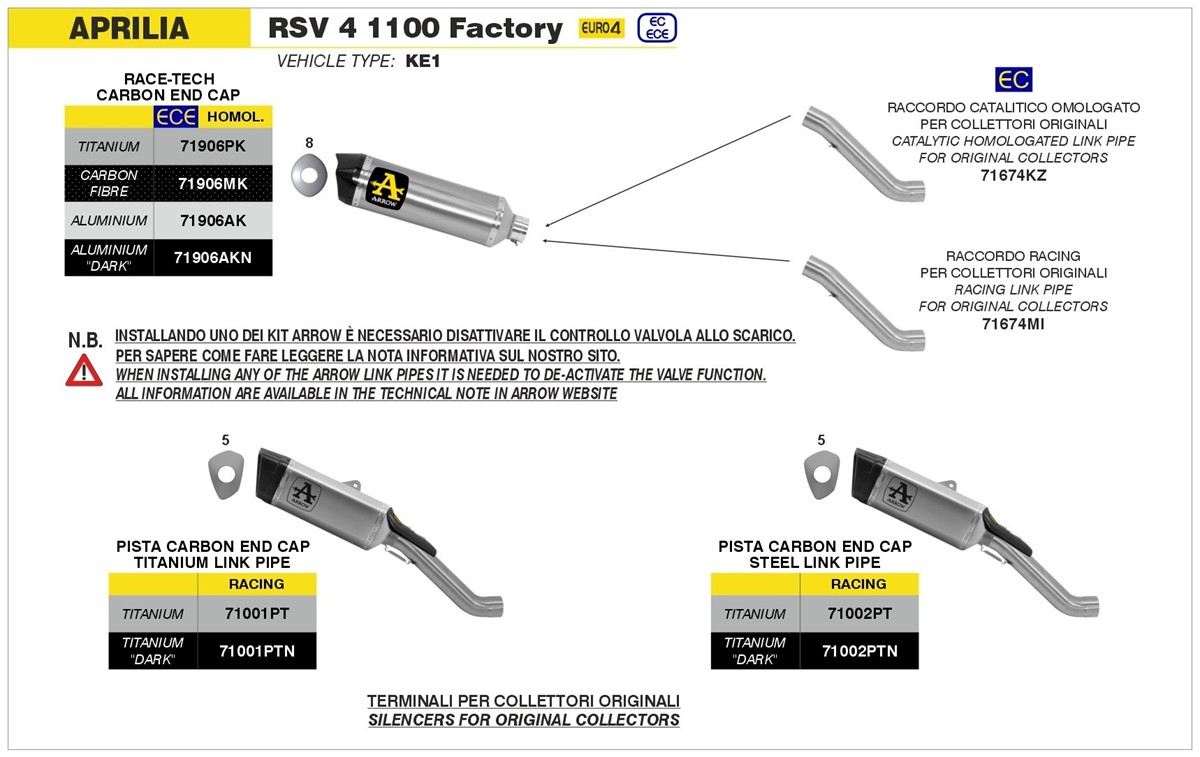 APRILIA RSV 4 1100 Factory EURO4 EC ECE

VEHICLE TYPE: KE1

RACE-TECH
CARBON END CAP

| | ECE HOMOL. |
|---|---|
| TITANIUM | 71906PK |
| CARBON FIBRE | 71906MK |
| ALUMINIUM | 71906AK |
| ALUMINIUM "DARK" | 71906AKN |

8

ARROW

EC

RACCORDO CATALITICO OMOLOGATO
PER COLLETTORI ORIGINALI
CATALYTIC HOMOLOGATED LINK PIPE
FOR ORIGINAL COLLECTORS
71674KZ

RACCORDO RACING
PER COLLETTORI ORIGINALI
RACING LINK PIPE
FOR ORIGINAL COLLECTORS
71674MI

N.B. INSTALLANDO UNO DEI KIT ARROW È NECESSARIO DISATTIVARE IL CONTROLLO VALVOLA ALLO SCARICO.
PER SAPERE COME FARE LEGGERE LA NOTA INFORMATIVA SUL NOSTRO SITO.
WHEN INSTALLING ANY OF THE ARROW LINK PIPES IT IS NEEDED TO DE-ACTIVATE THE VALVE FUNCTION.
ALL INFORMATION ARE AVAILABLE IN THE TECHNICAL NOTE IN ARROW WEBSITE

5

ARROW

PISTA CARBON END CAP
TITANIUM LINK PIPE

| | RACING |
|---|---|
| TITANIUM | 71001PT |
| TITANIUM "DARK" | 71001PTN |

5

ARROW

PISTA CARBON END CAP
STEEL LINK PIPE

| | RACING |
|---|---|
| TITANIUM | 71002PT |
| TITANIUM "DARK" | 71002PTN |

TERMINALI PER COLLETTORI ORIGINALI
SILENCERS FOR ORIGINAL COLLECTORS