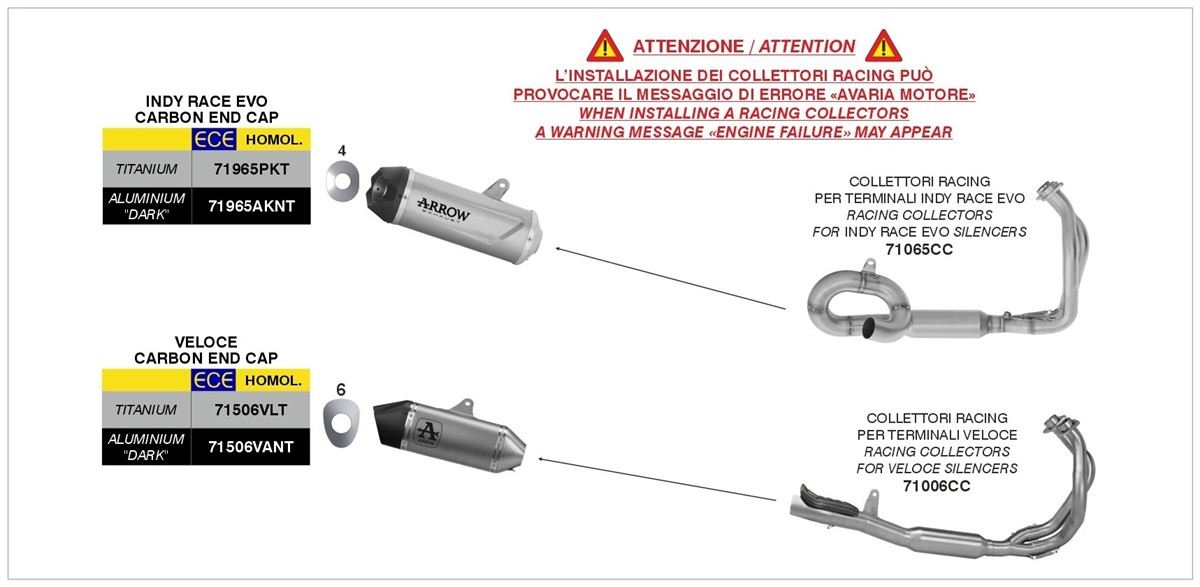 ATTENZIONE / ATTENTION

L'INSTALLAZIONE DEI COLLETTORI RACING PUÒ PROVOCARE IL MESSAGGIO DI ERRORE «AVARIA MOTORE»
WHEN INSTALLING A RACING COLLECTORS
A WARNING MESSAGE «ENGINE FAILURE» MAY APPEAR

INDY RACE EVO
CARBON END CAP

| | ECE HOMOL. |
|---|---|
| TITANIUM | 71965PKT |
| ALUMINIUM "DARK" | 71965AKNT |

4

ARROW

COLLETTORI RACING
PER TERMINALI INDY RACE EVO
RACING COLLECTORS
FOR INDY RACE EVO SILENCERS
71065CC

VELOCE
CARBON END CAP

| | ECE HOMOL. |
|---|---|
| TITANIUM | 71506VLT |
| ALUMINIUM "DARK" | 71506VANT |

6

A

COLLETTORI RACING
PER TERMINALI VELOCE
RACING COLLECTORS
FOR VELOCE SILENCERS
71006CC