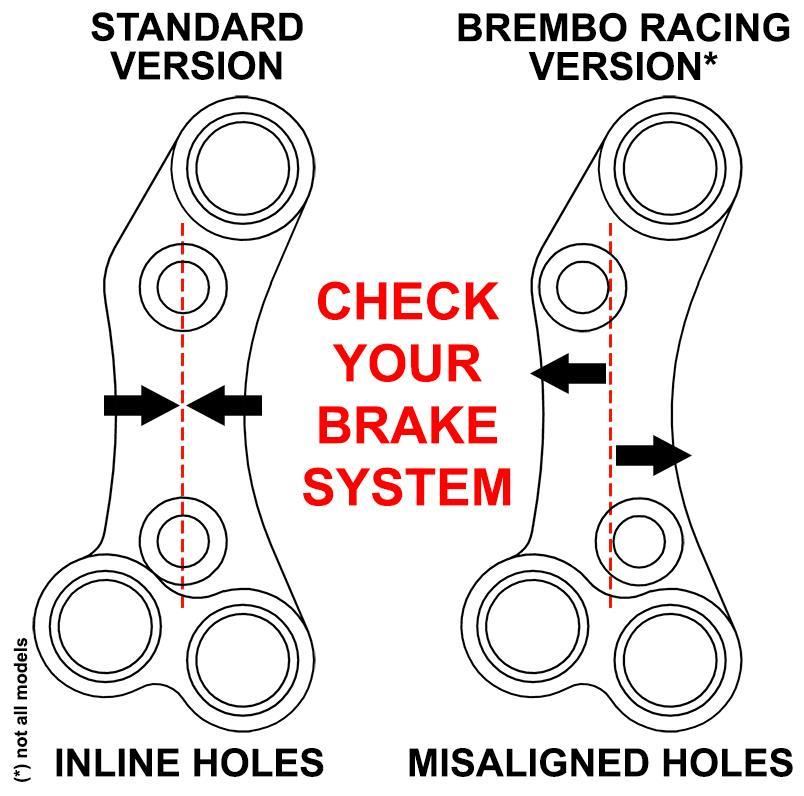 STANDARD VERSION

BREMBO RACING VERSION*

CHECK YOUR BRAKE SYSTEM

(*) not all models

INLINE HOLES

MISALIGNED HOLES