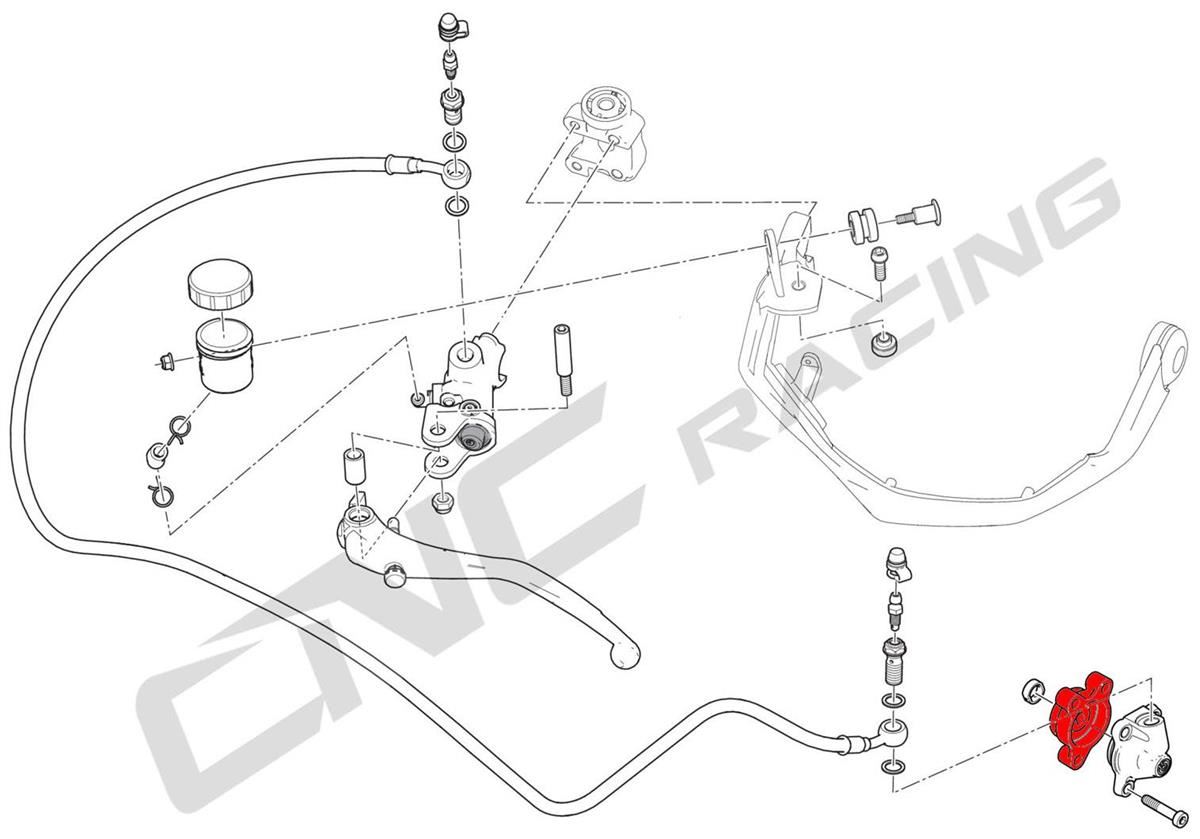 CNC RACING