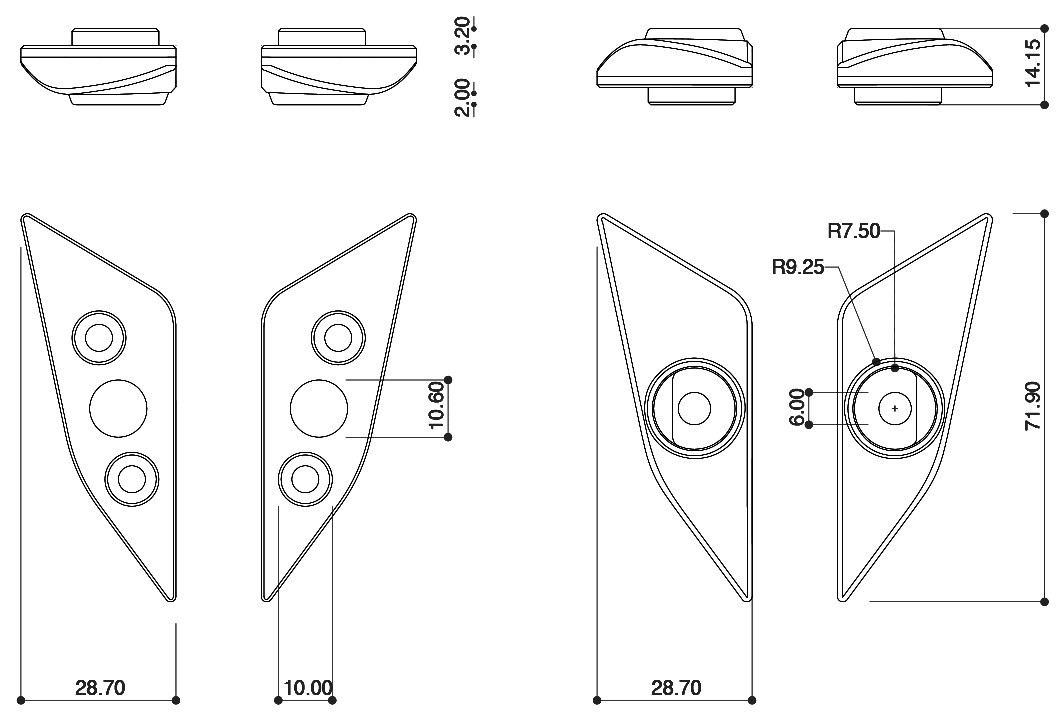 3.20
2.00
14.15
R7.50
R9.25
10.60
6.00
71.90
28.70
10.00
28.70